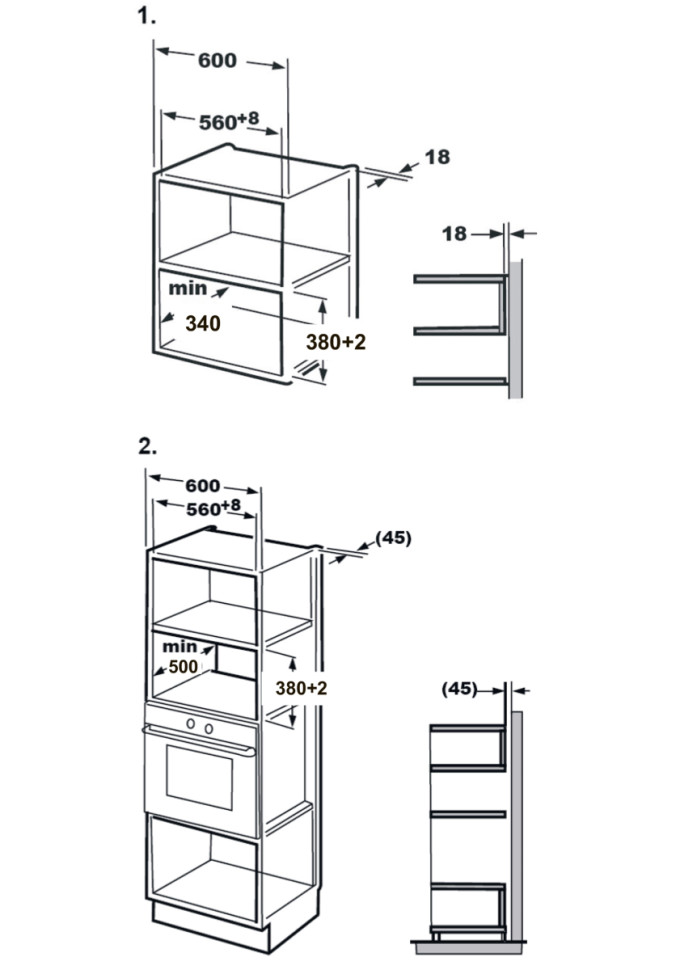 1.

600

$560^{+8}$

18

18

min

340

380+2

2.

600

$560^{+8}$

(45)

min

500

380+2

(45)