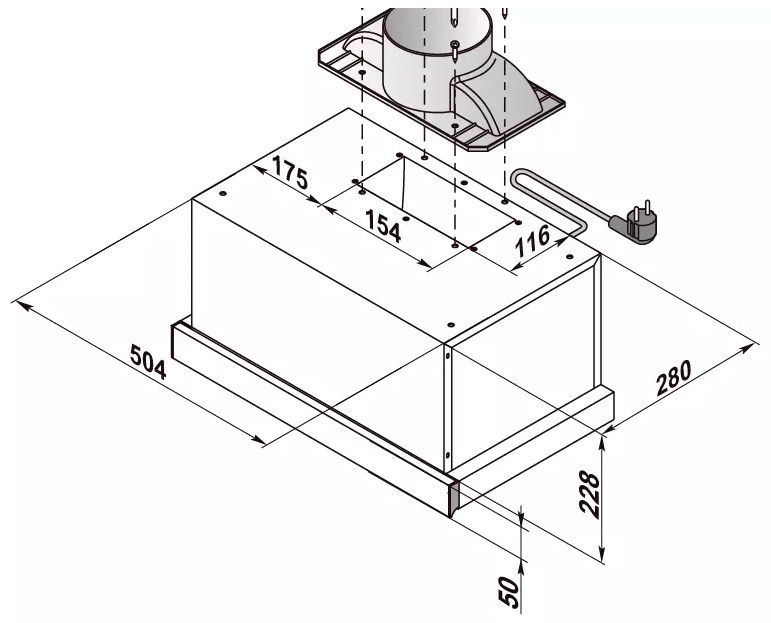 175
154
116
504
280
228
50