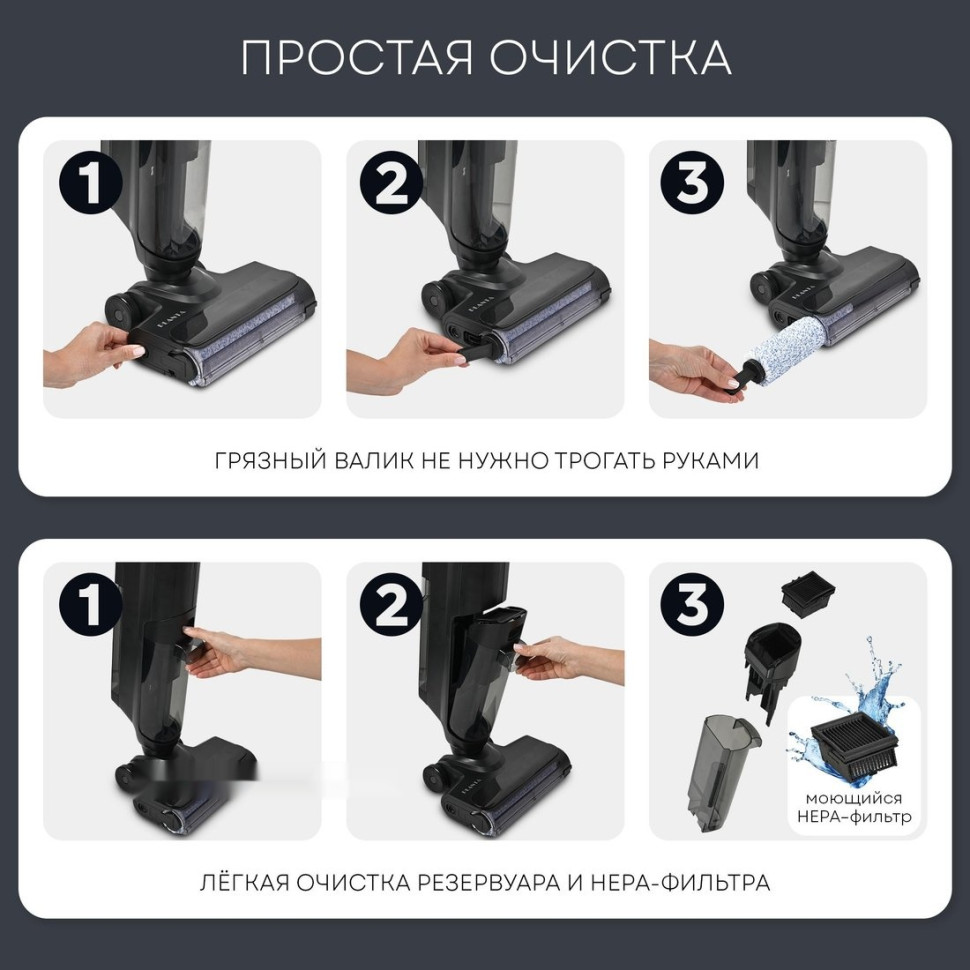 ПРОСТАЯ ОЧИСТКА

1

2

3

ГРЯЗНЫЙ ВАЛИК НЕ НУЖНО ТРОГАТЬ РУКАМИ

1

2

3

моющийся HEPA-фильтр

ЛЁГКАЯ ОЧИСТКА РЕЗЕРВУАРА И HEPA-ФИЛЬТРА