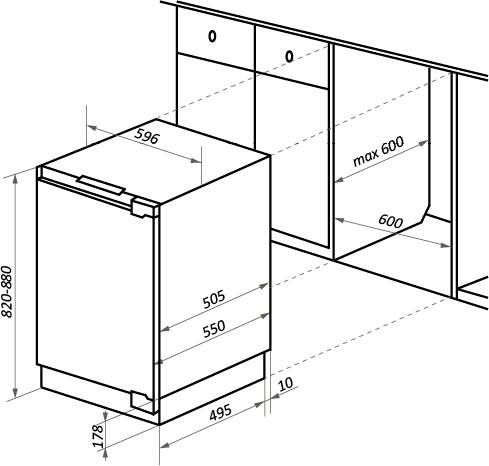 0
0
596
max 600
600
820-880
505
550
10
495
178