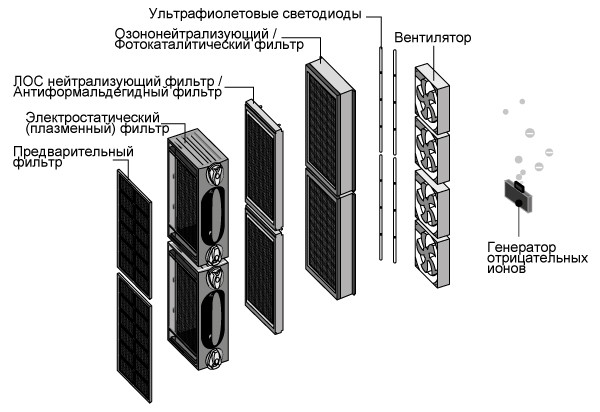 Ультрафиолетовые светодиоды

Озононейтрализующий / Фотокаталитический фильтр

Вентилятор

ЛОС нейтрализующий фильтр / Антиформальдегидный фильтр

Электростатический (плазменный) фильтр

Предварительный фильтр

Генератор отрицательных ионов