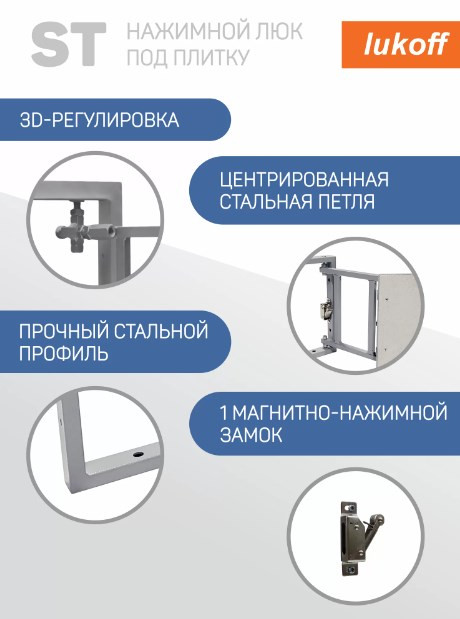 ST НАЖИМНОЙ ЛЮК ПОД ПЛИТКУ

lukoff

3D-РЕГУЛИРОВКА

ЦЕНТРИРОВАННАЯ СТАЛЬНАЯ ПЕТЛЯ

ПРОЧНЫЙ СТАЛЬНОЙ ПРОФИЛЬ

1 МАГНИТНО-НАЖИМНОЙ ЗАМОК