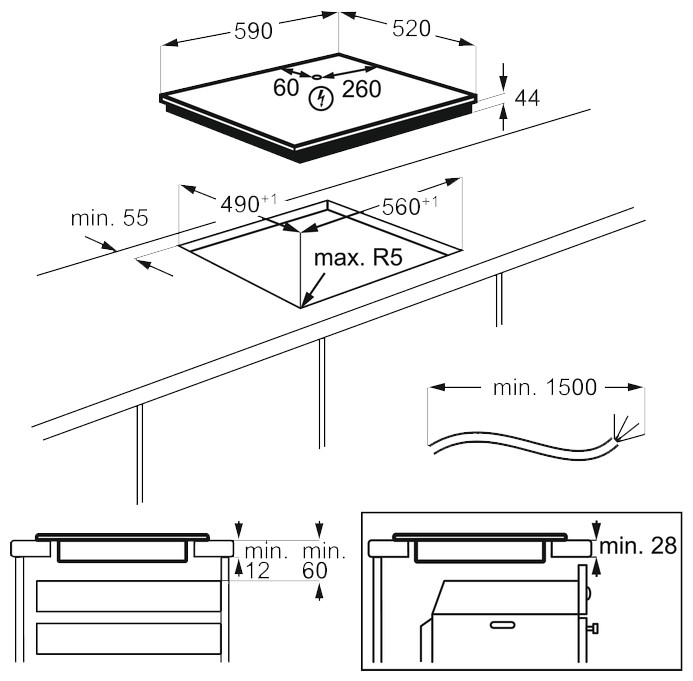 590
520
60
260
44
$490^{+1}$
$560^{+1}$
min. 55
max. R5
min. 1500
min. 12
min. 60
min. 28