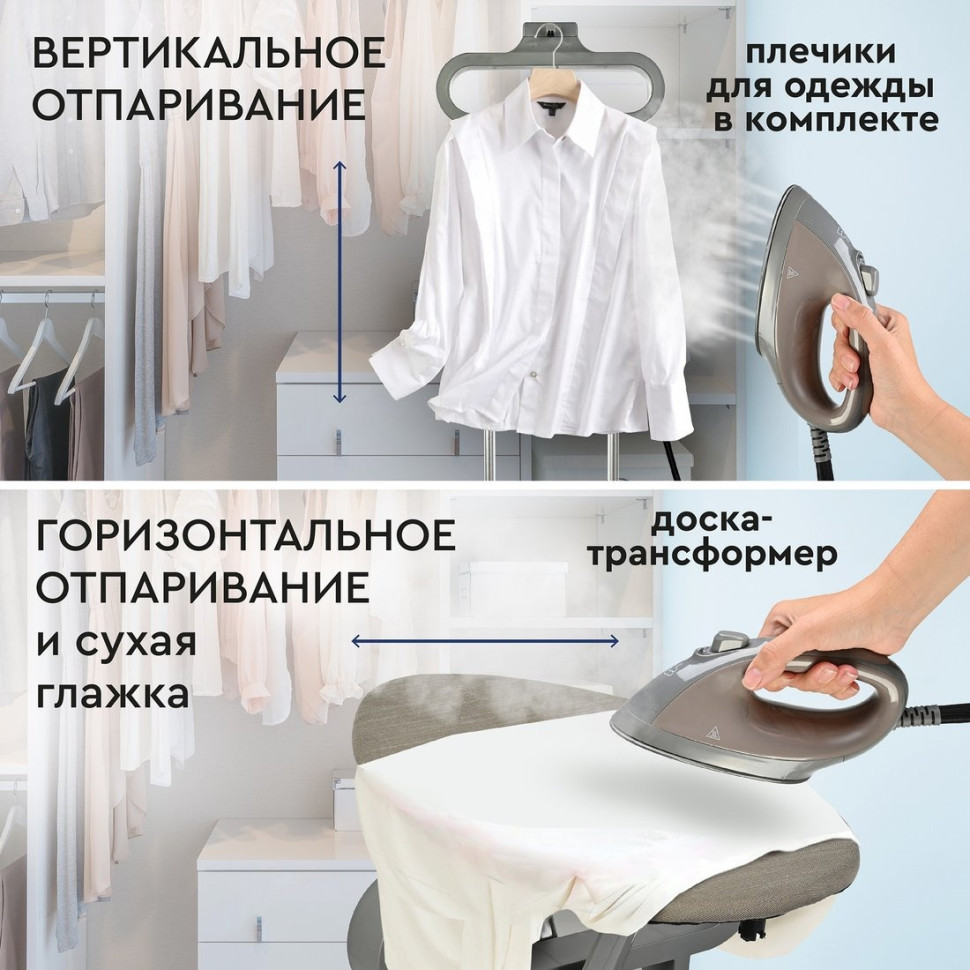 ВЕРТИКАЛЬНОЕ ОТПАРИВАНИЕ

плечики для одежды в комплекте

ГОРИЗОНТАЛЬНОЕ ОТПАРИВАНИЕ и сухая глажка

доска-трансформер