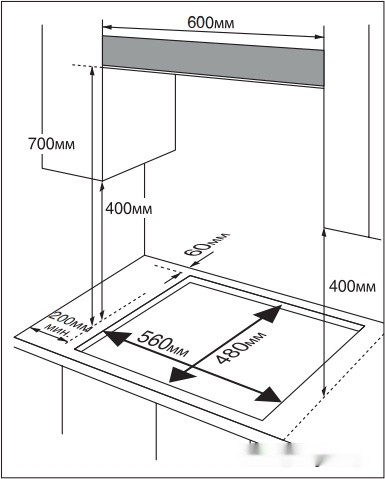 600мм

700мм

400мм

60мм

400мм

200мм мин.

560мм

480мм