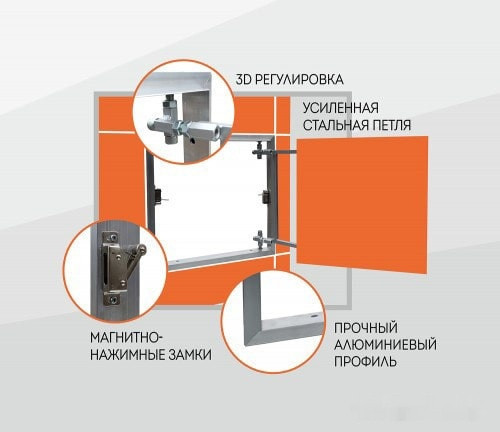 3D РЕГУЛИРОВКА

УСИЛЕННАЯ СТАЛЬНАЯ ПЕТЛЯ

МАГНИТНО-НАЖИМНЫЕ ЗАМКИ

ПРОЧНЫЙ АЛЮМИНИЕВЫЙ ПРОФИЛЬ