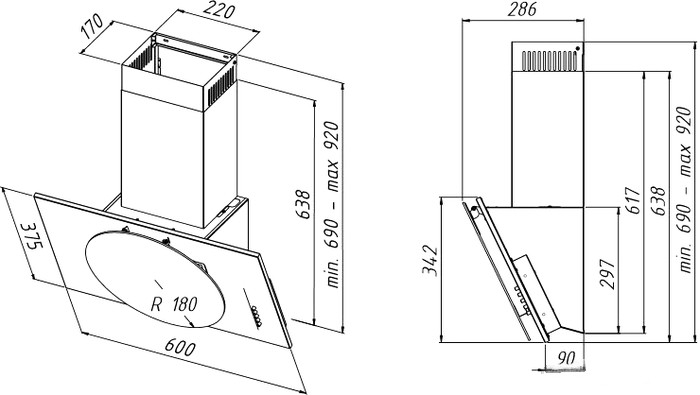 170
220
638
min. 690 – max 920
375
R 180
600
286
342
297
617
638
min. 690 – max 920
90