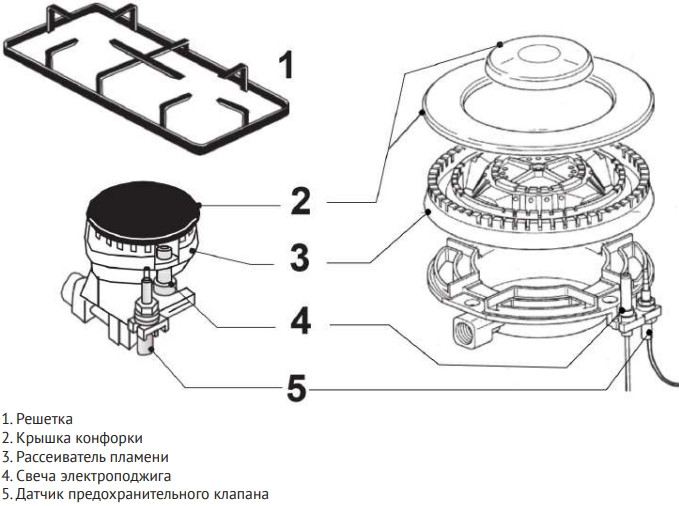 1

2

3

4

5

1. Решетка
2. Крышка конфорки
3. Рассеиватель пламени
4. Свеча электроподжига
5. Датчик предохранительного клапана