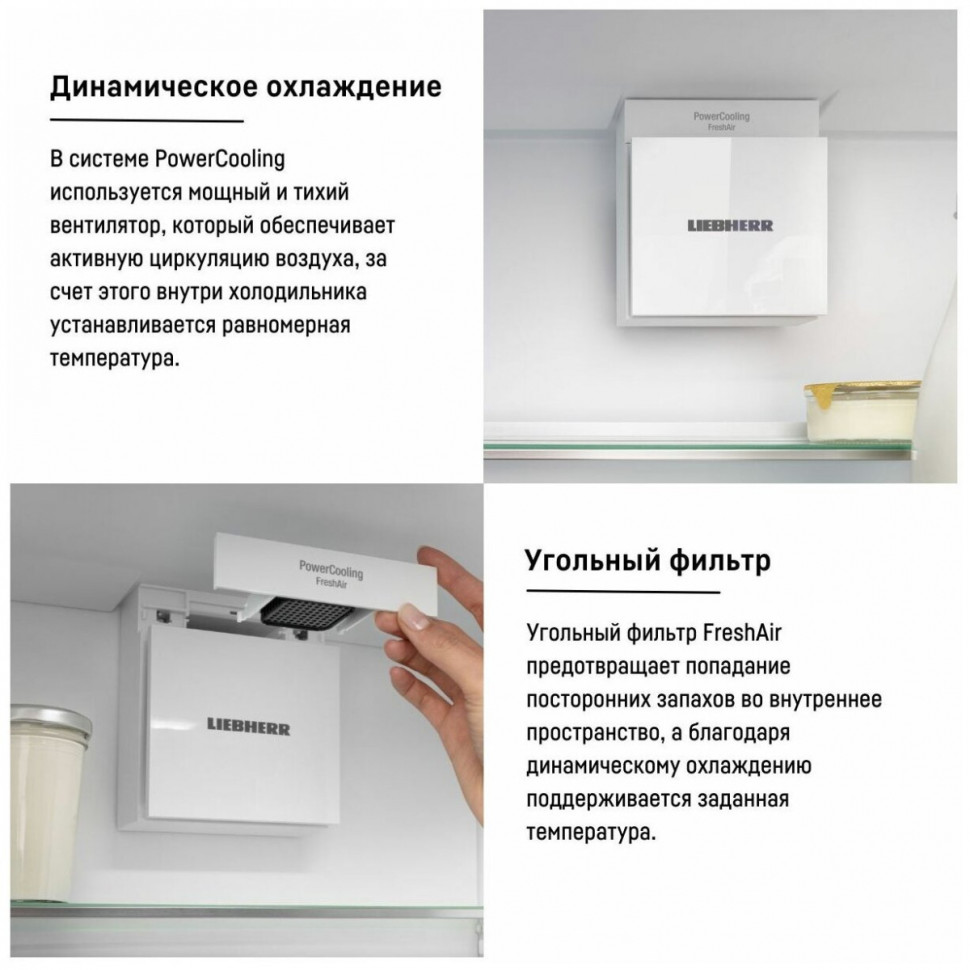 Динамическое охлаждение

В системе PowerCooling используется мощный и тихий вентилятор, который обеспечивает активную циркуляцию воздуха, за счет этого внутри холодильника устанавливается равномерная температура.

PowerCooling
FreshAir

LIEBHERR

PowerCooling
FreshAir

LIEBHERR

Угольный фильтр

Угольный фильтр FreshAir предотвращает попадание посторонних запахов во внутреннее пространство, а благодаря динамическому охлаждению поддерживается заданная температура.