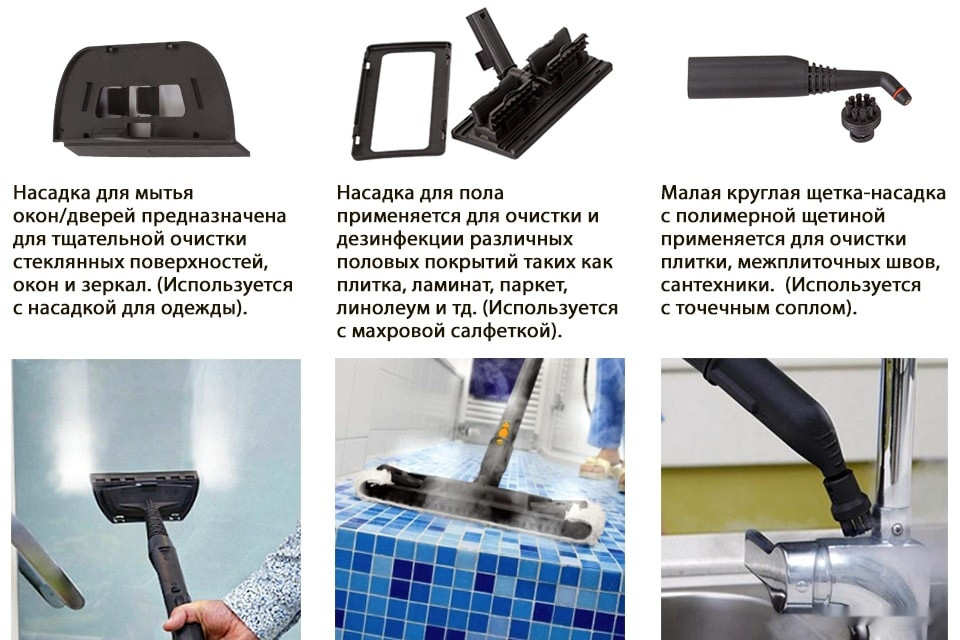 Насадка для мытья окон/дверей предназначена для тщательной очистки стеклянных поверхностей, окон и зеркал. (Используется с насадкой для одежды).

Насадка для пола применяется для очистки и дезинфекции различных половых покрытий таких как плитка, ламинат, паркет, линолеум и тд. (Используется с махровой салфеткой).

Малая круглая щетка-насадка с полимерной щетиной применяется для очистки плитки, межплиточных швов, сантехники. (Используется с точечным соплом).