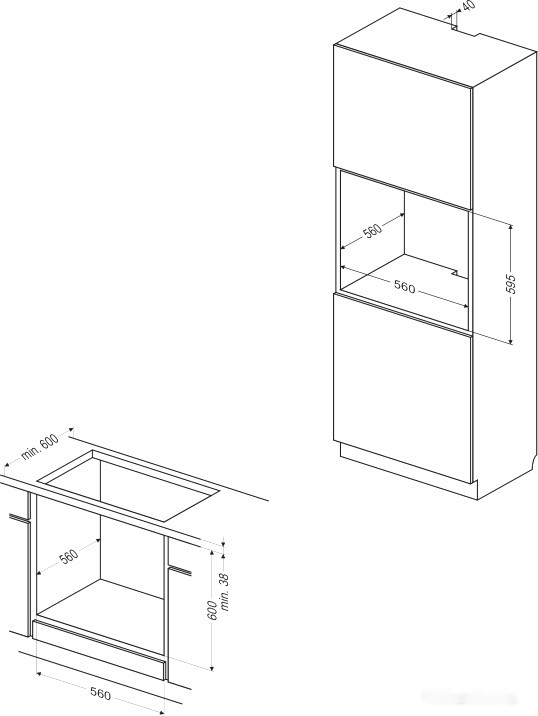 40

560

560

595

min. 600

560

600

min. 38

560