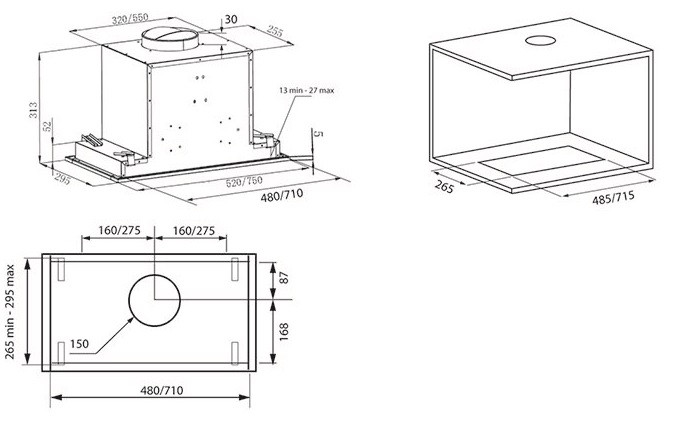 320/550
30
255
13 min - 27 max
313
52
5
295
520/750
480/710

265
485/715

160/275
160/275
265 min - 295 max
87
168
150
480/710