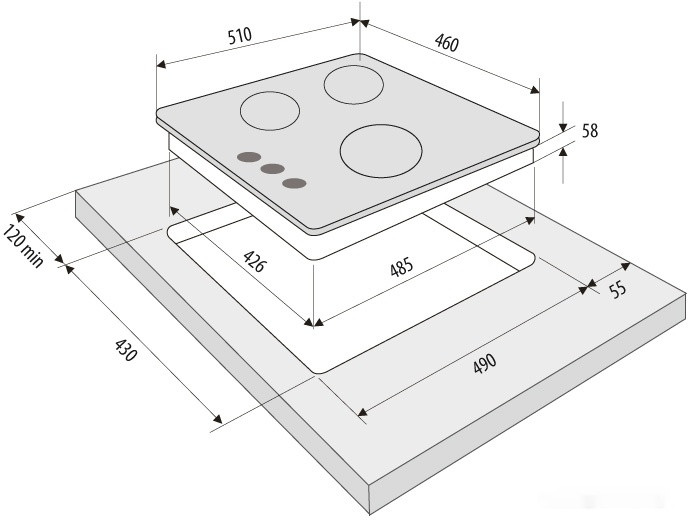 510
460
58
120 min
426
485
55
430
490