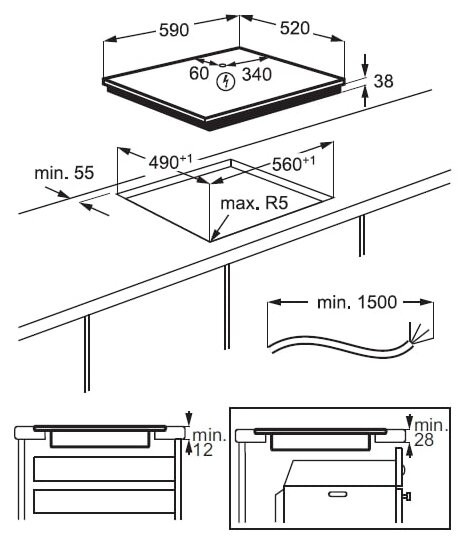 590
520
60
340
38
min. 55
$490^{+1}$
$560^{+1}$
max. R5
min. 1500
min.
12
min.
28