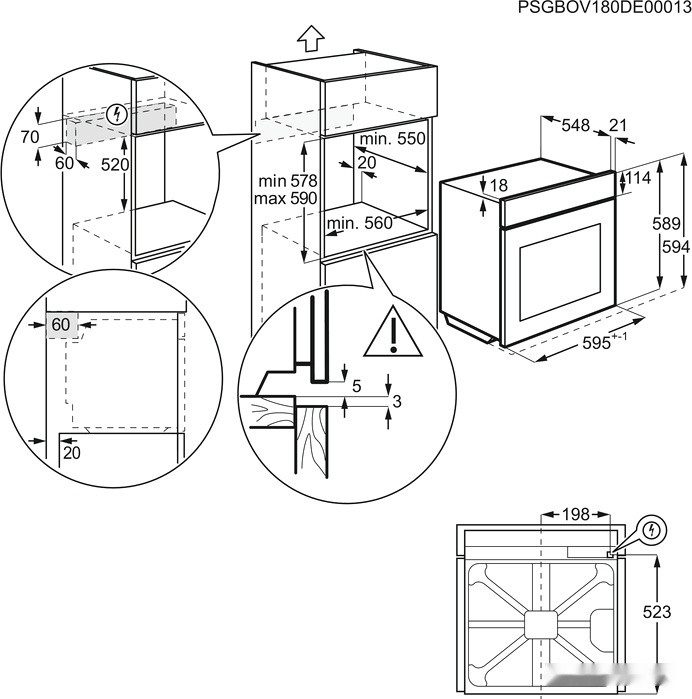 PSGBOV180DE00013

70

60

520

60

20

min 578
max 590

min. 550

20

min. 560

5

3

548

21

18

114

589

594

$595^{+-1}$

198

523