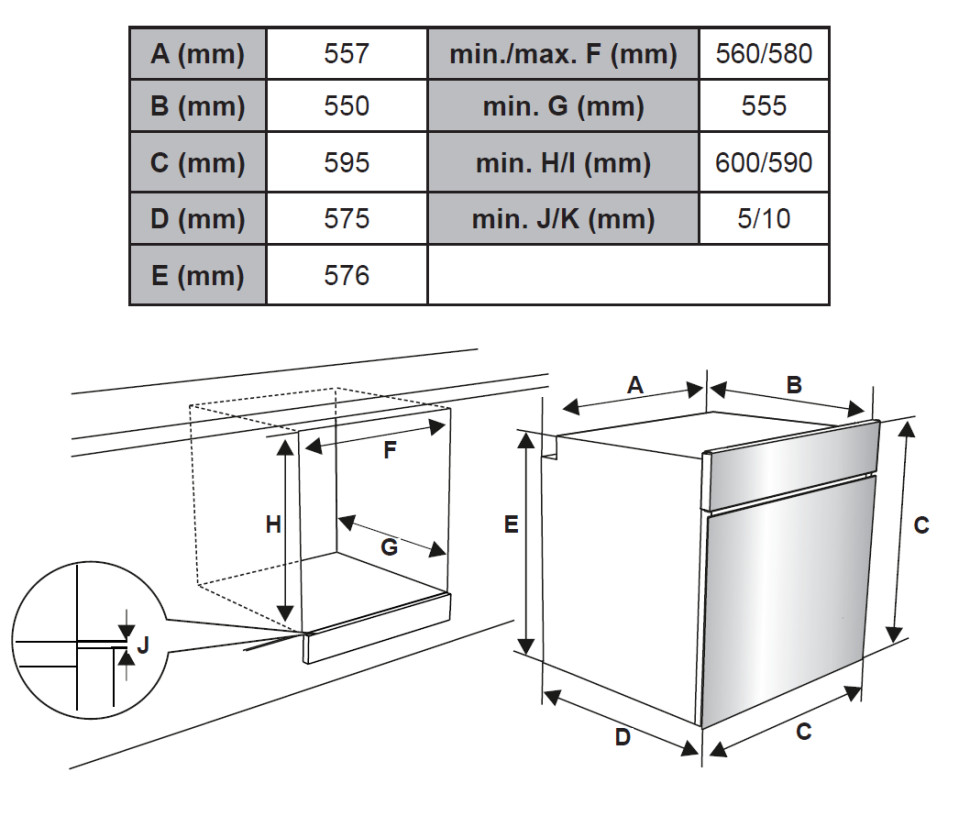 | A (mm) | 557 | min./max. F (mm) | 560/580 |
|---|---|---|---|
| B (mm) | 550 | min. G (mm) | 555 |
| C (mm) | 595 | min. H/I (mm) | 600/590 |
| D (mm) | 575 | min. J/K (mm) | 5/10 |
| E (mm) | 576 | | |

F
H
G
J
A
B
E
C
D
C