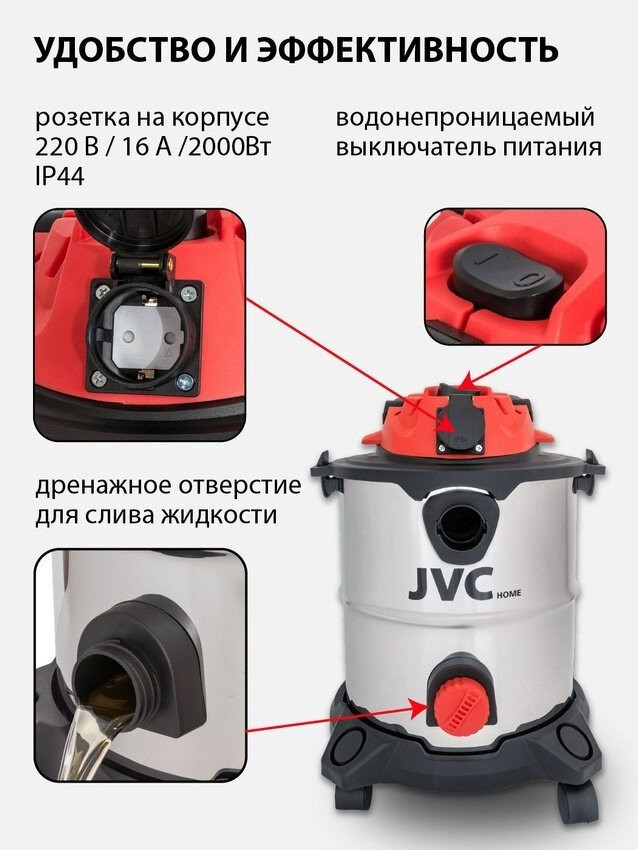 УДОБСТВО И ЭФФЕКТИВНОСТЬ

розетка на корпусе
220 В / 16 А /2000Вт
IP44

водонепроницаемый
выключатель питания

дренажное отверстие
для слива жидкости

JVC HOME