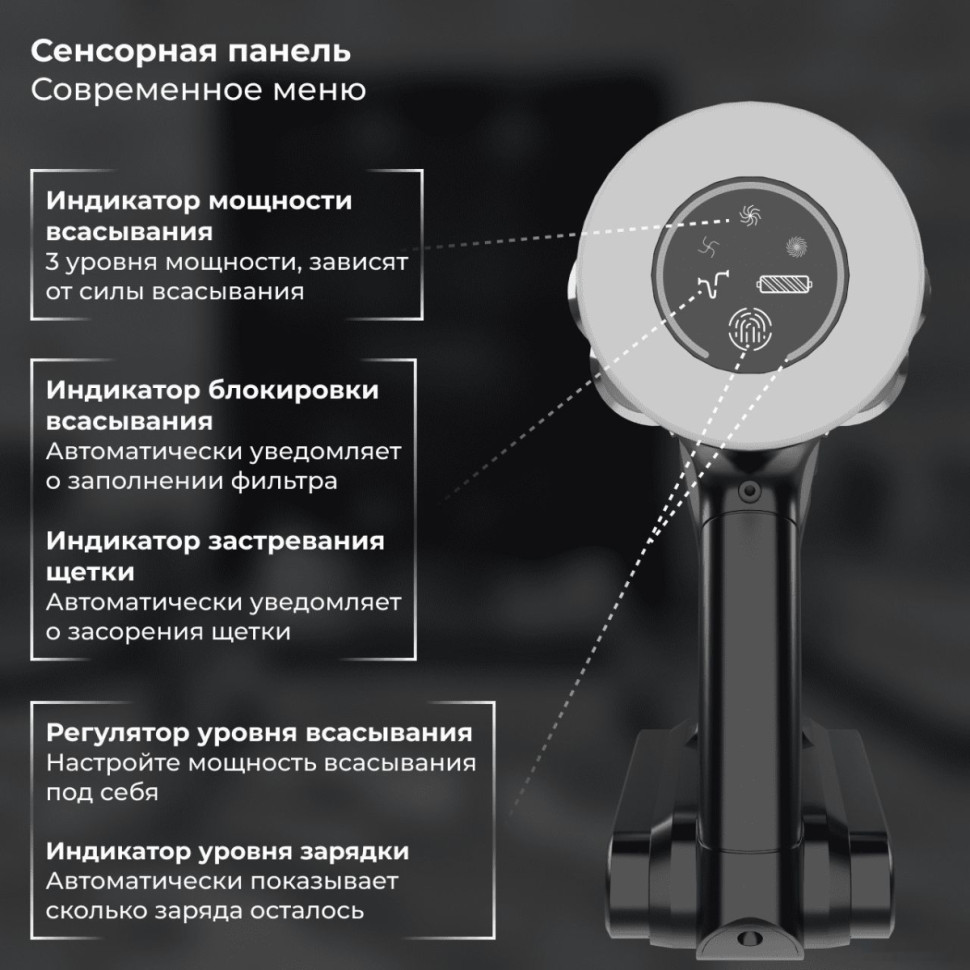 Сенсорная панель
Современное меню

Индикатор мощности всасывания
3 уровня мощности, зависят от силы всасывания

Индикатор блокировки всасывания
Автоматически уведомляет о заполнении фильтра

Индикатор застревания щетки
Автоматически уведомляет о засорения щетки

Регулятор уровня всасывания
Настройте мощность всасывания под себя

Индикатор уровня зарядки
Автоматически показывает сколько заряда осталось