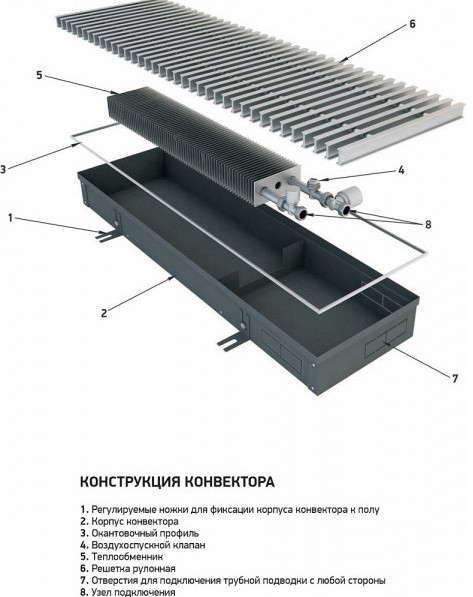 6

5

3

4

8

1

2

7

КОНСТРУКЦИЯ КОНВЕКТОРА

1. Регулируемые ножки для фиксации корпуса конвектора к полу
2. Корпус конвектора
3. Окантовочный профиль
4. Воздухоспускной клапан
5. Теплообменник
6. Решетка рулонная
7. Отверстия для подключения трубной подводки с любой стороны
8. Узел подключения