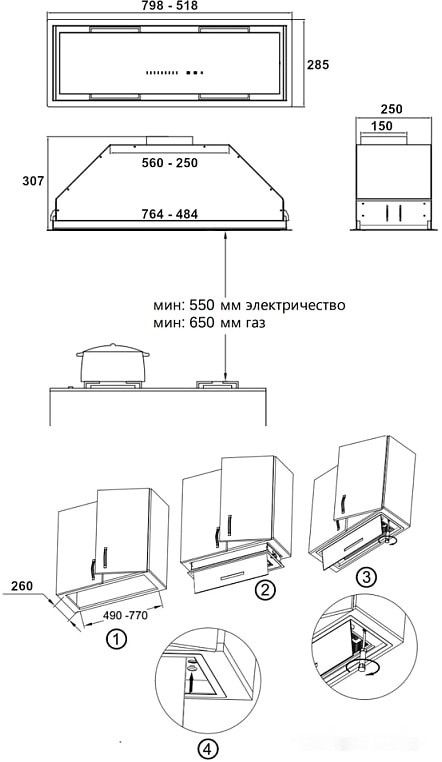 798 - 518

285

250

150

307

560 - 250

764 - 484

мин: 550 мм электричество
мин: 650 мм газ

260

490 -770

1

2

3

4