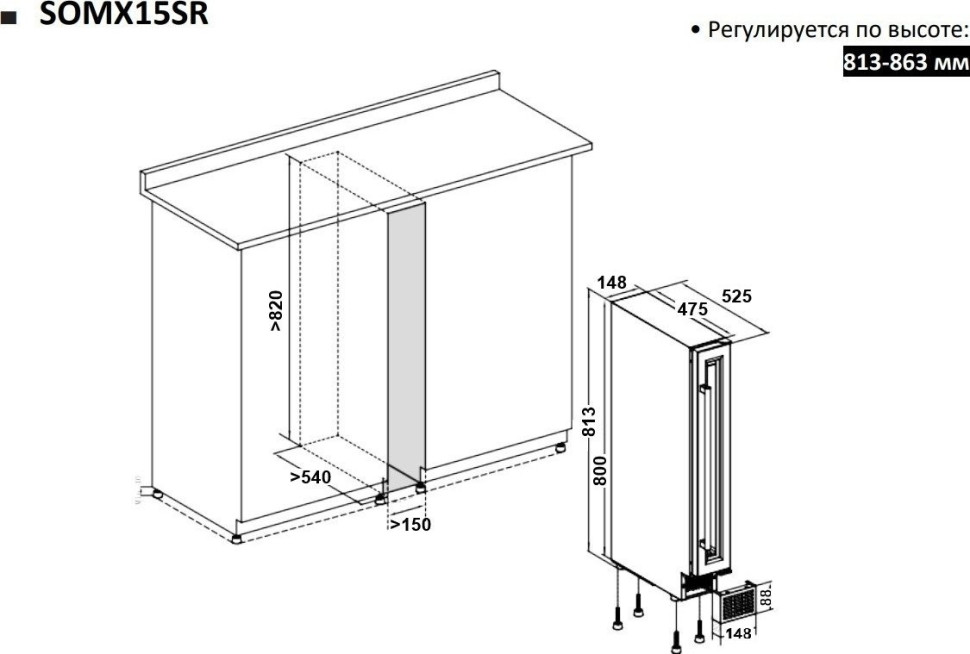 ■ SOMX15SR

• Регулируется по высоте:
813-863 мм

>820
>540
>150
148
475
525
813
800
88
148