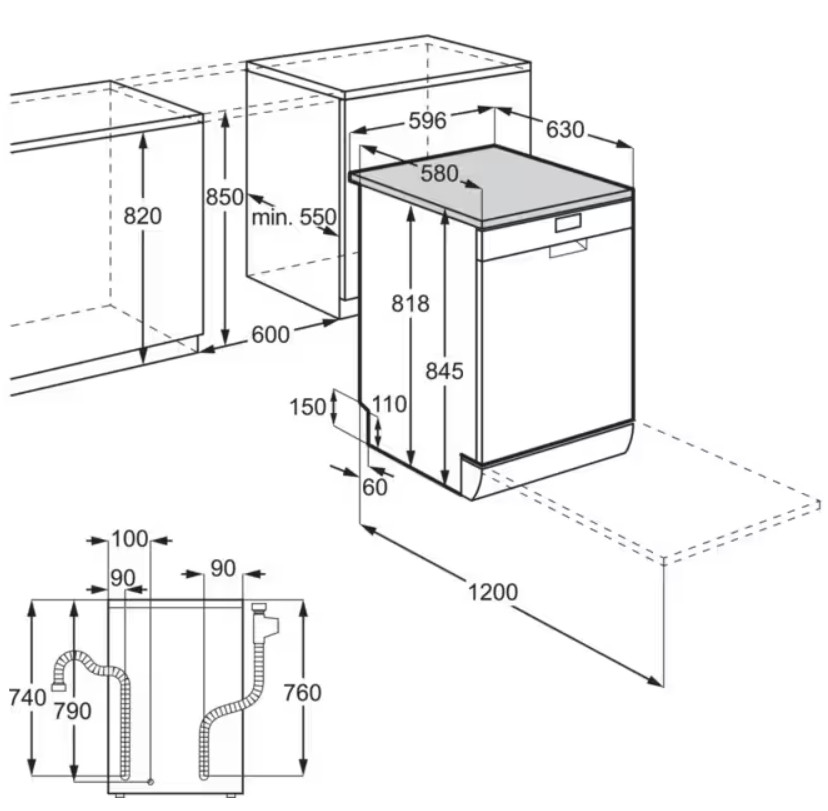 596
630
580
820
850
min. 550
818
845
600
150
110
60
1200
100
90
90
740
790
760