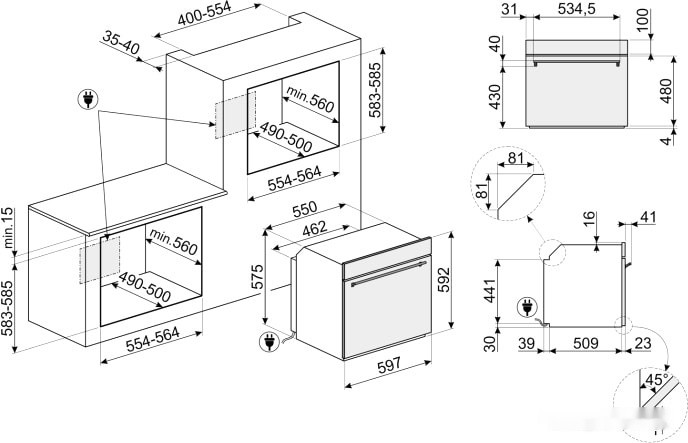 400-554
35-40
583-585
min.560
490-500
554-564
min.15
583-585
min.560
490-500
554-564
550
462
575
592
597
31
534,5
100
40
430
480
4
81
81
16
41
441
30
39
509
23
45°