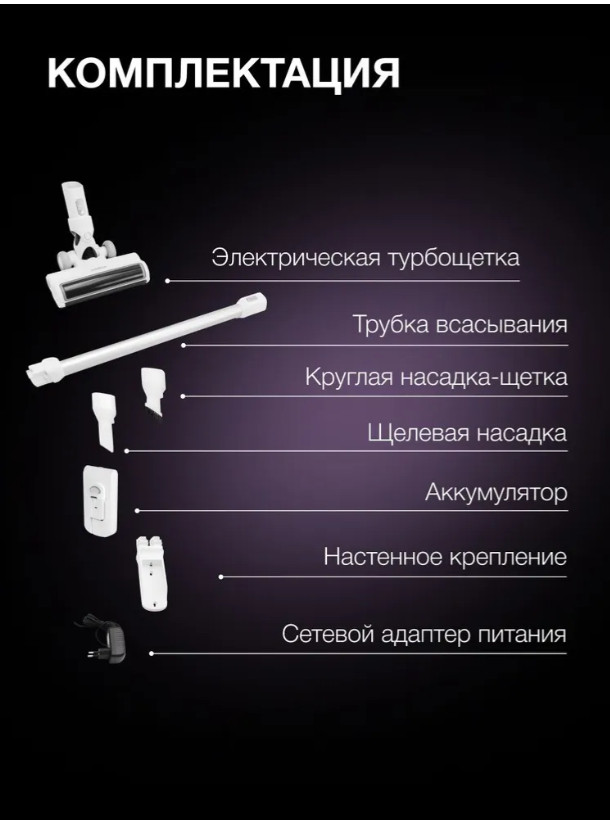 КОМПЛЕКТАЦИЯ

Электрическая турбощетка

Трубка всасывания

Круглая насадка-щетка

Щелевая насадка

Аккумулятор

Настенное крепление

Сетевой адаптер питания