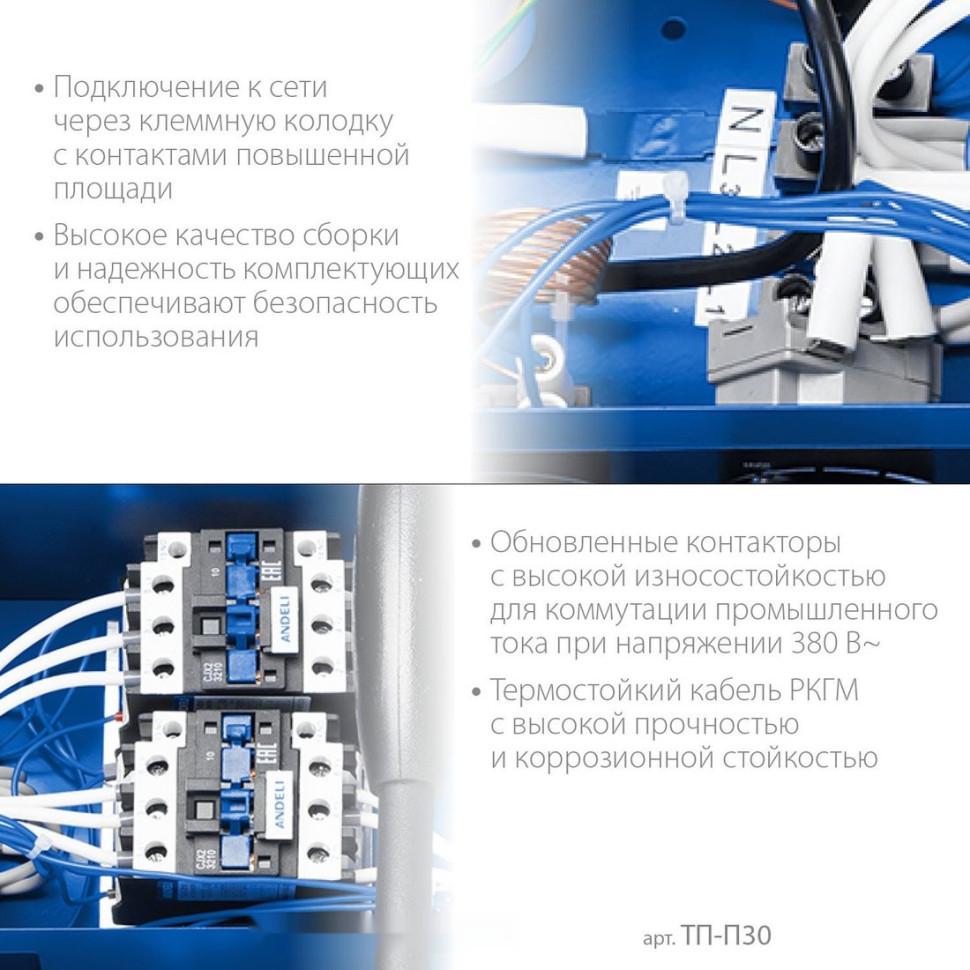 • Подключение к сети через клеммную колодку с контактами повышенной площади

• Высокое качество сборки и надежность комплектующих обеспечивают безопасность использования

N
L3
2
1

10
EAC
ANDELI
CJX2
3210

10
EAC
ANDELI
CJX2
3210

• Обновленные контакторы с высокой износостойкостью для коммутации промышленного тока при напряжении 380 В~

• Термостойкий кабель РКГМ с высокой прочностью и коррозионной стойкостью

арт. ТП-П30