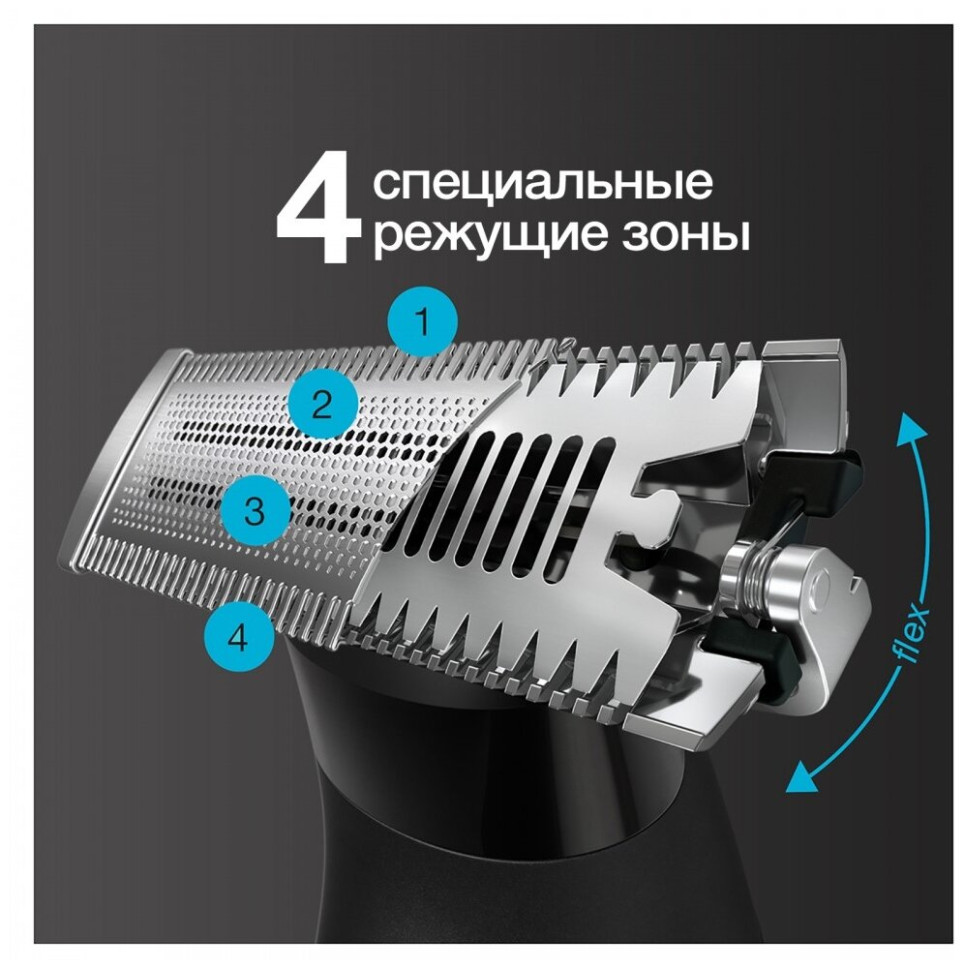 4 специальные режущие зоны

1

2

3

4

flex