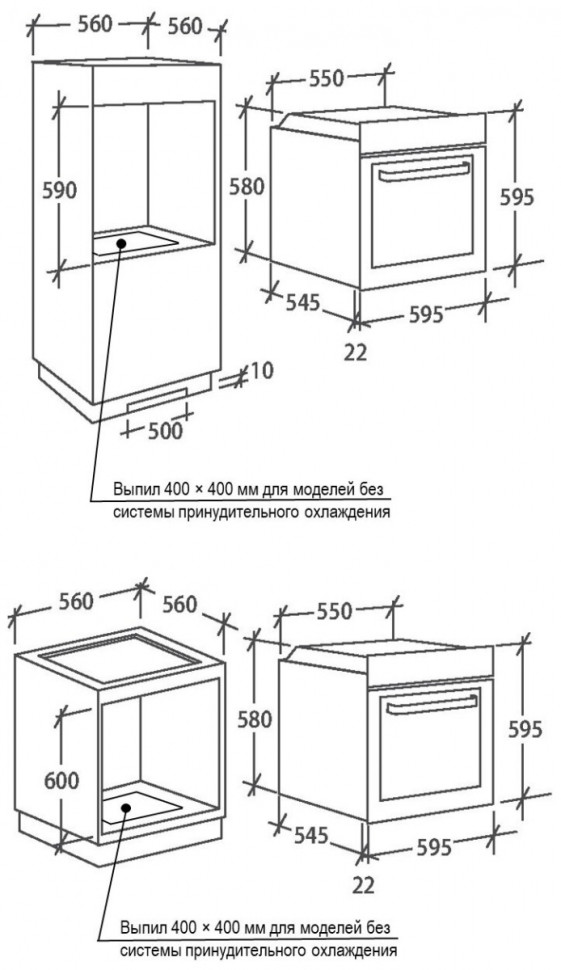 560
560
590
10
500
550
580
595
545
595
22

Выпил 400 × 400 мм для моделей без системы принудительного охлаждения

560
560
600
550
580
595
545
595
22

Выпил 400 × 400 мм для моделей без системы принудительного охлаждения