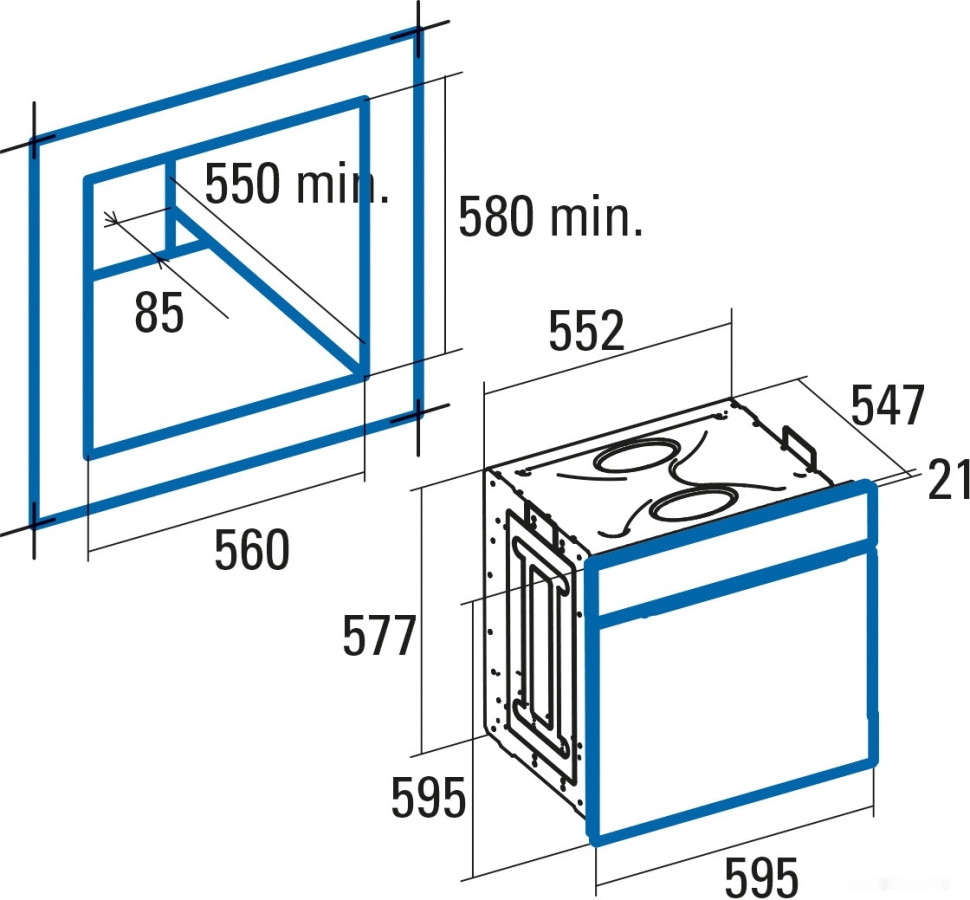 550 min.

580 min.

85

560

552

547

21

577

595

595