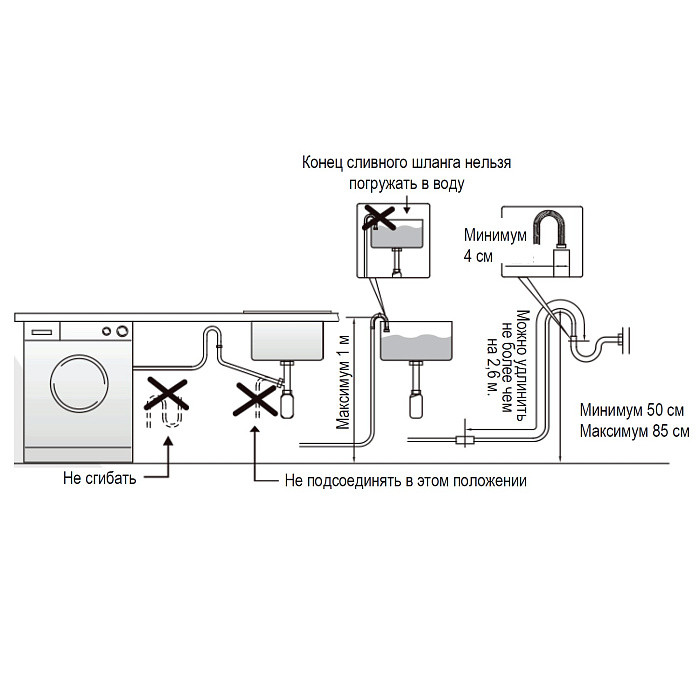 Конец сливного шланга нельзя погружать в воду

Минимум 4 см

Максимум 1 м

Можно удлинить не более чем на 2,6 м.

Минимум 50 см
Максимум 85 см

Не сгибать

Не подсоединять в этом положении