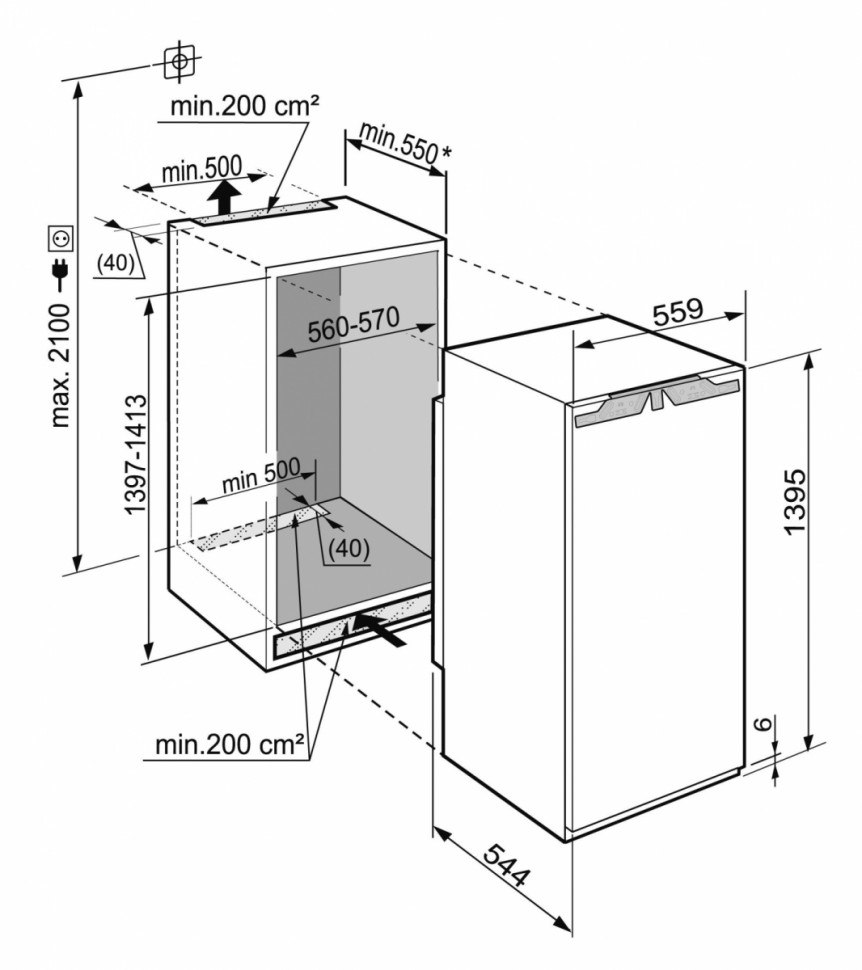 min.200 cm²
min.550*
min.500
(40)
max. 2100
560-570
559
1397-1413
min 500
(40)
1395
min.200 cm²
6
544