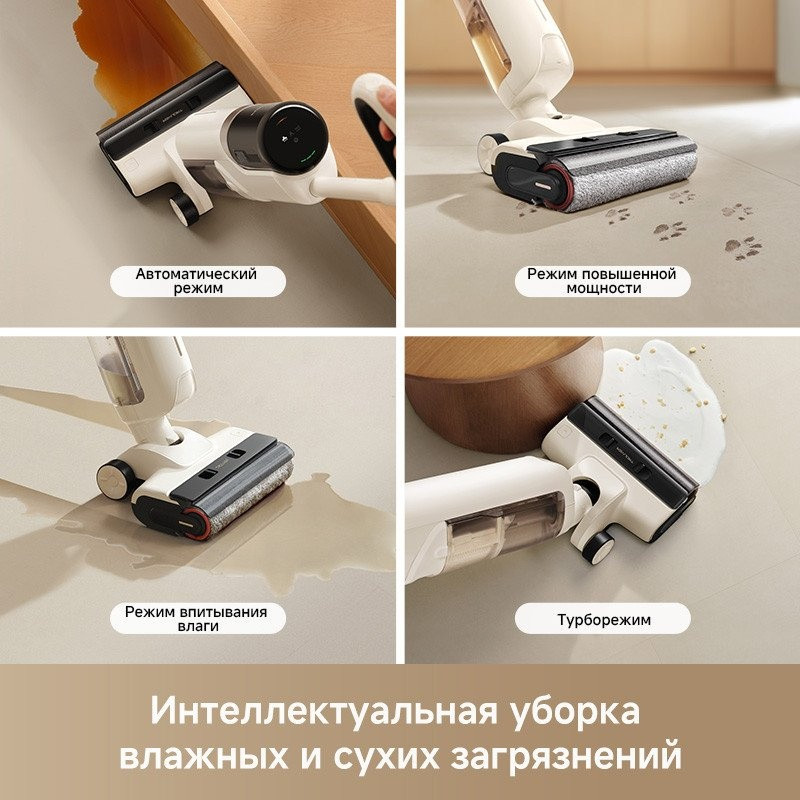 Автоматический режим

Режим повышенной мощности

Режим впитывания влаги

Турборежим

Интеллектуальная уборка влажных и сухих загрязнений