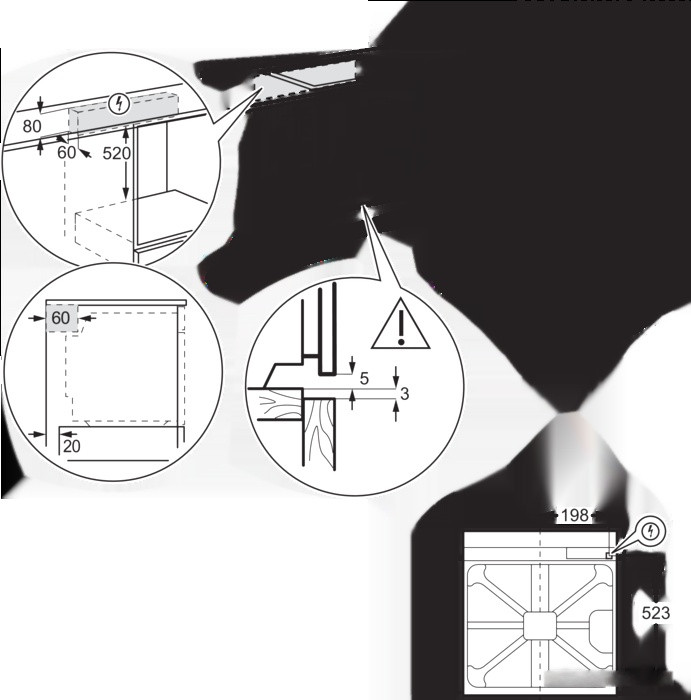 80
60
520
60
20
5
3
198
523