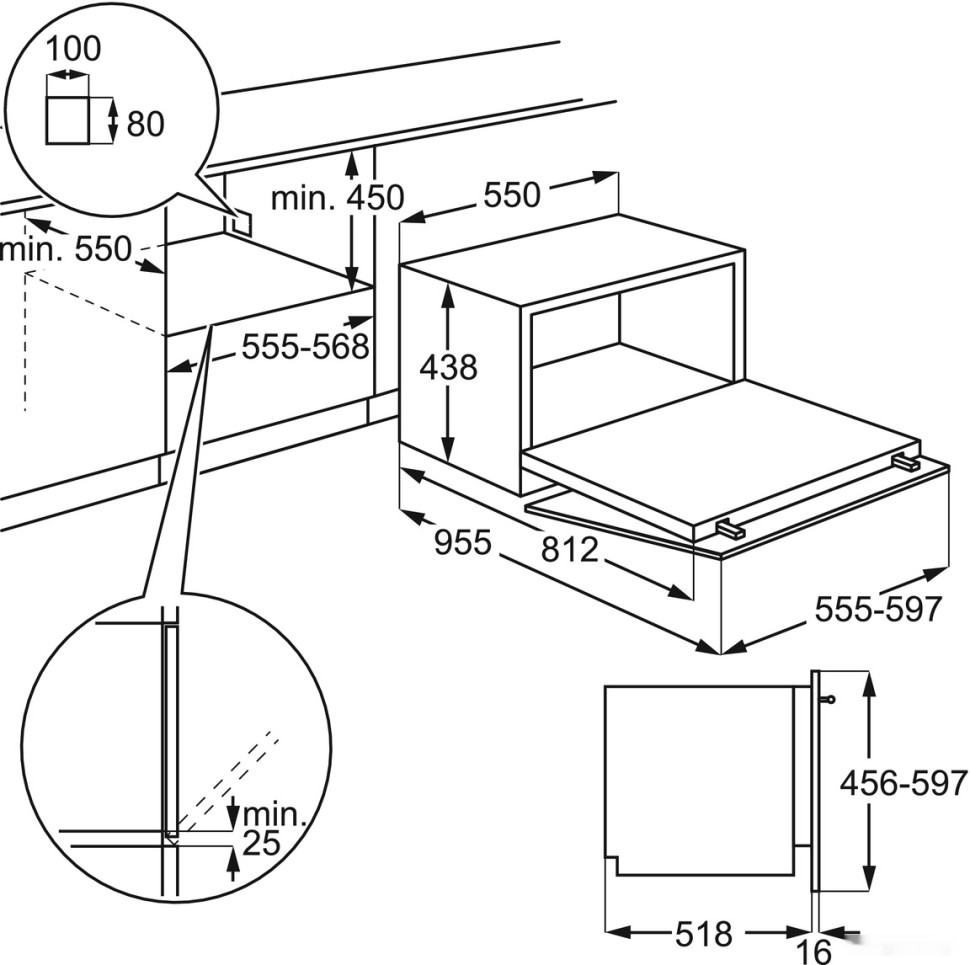 100
80
min. 450
550
min. 550
555-568
438
955
812
555-597
min.
25
456-597
518
16