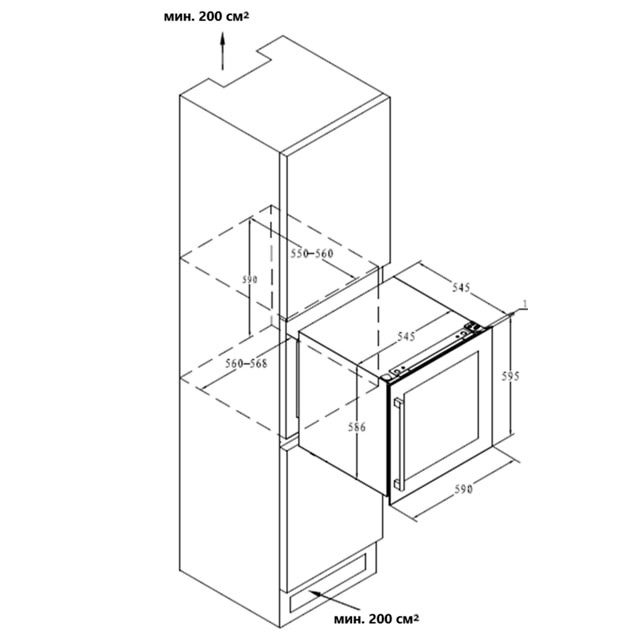 мин. 200 см²

550–560

590

560–568

545

545

1

595

586

590

мин. 200 см²