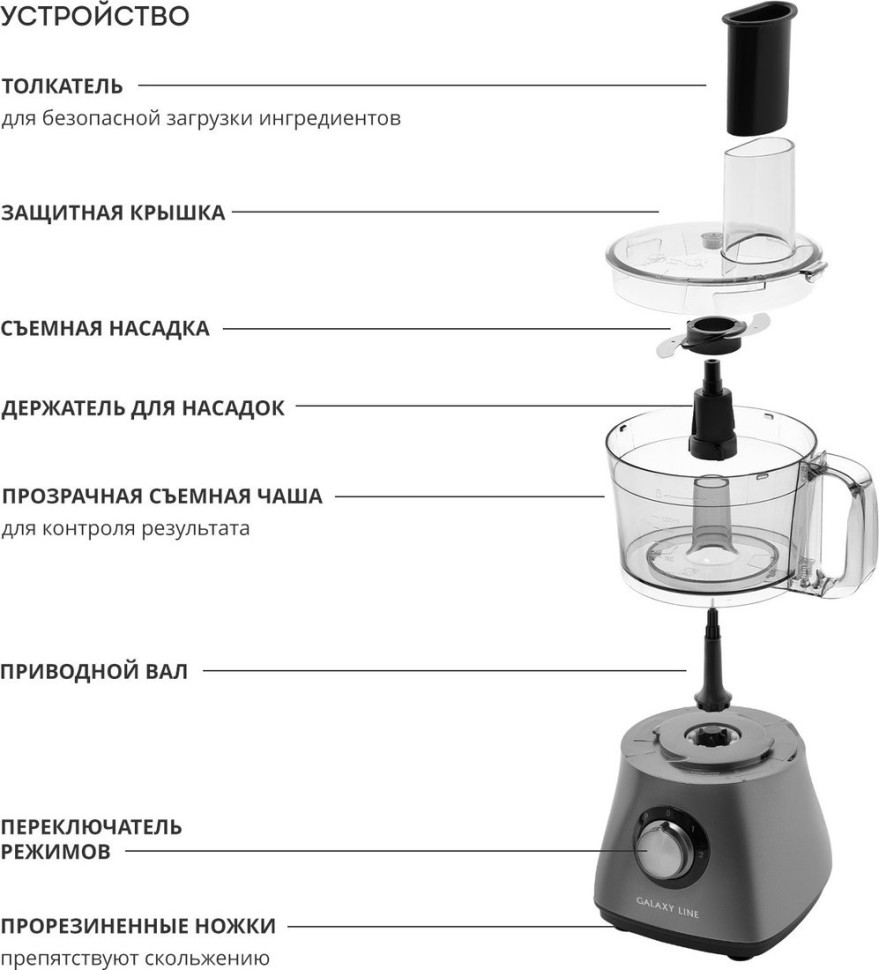 УСТРОЙСТВО

ТОЛКАТЕЛЬ
для безопасной загрузки ингредиентов

ЗАЩИТНАЯ КРЫШКА

СЪЕМНАЯ НАСАДКА

ДЕРЖАТЕЛЬ ДЛЯ НАСАДОК

ПРОЗРАЧНАЯ СЪЕМНАЯ ЧАША
для контроля результата

ПРИВОДНОЙ ВАЛ

ПЕРЕКЛЮЧАТЕЛЬ РЕЖИМОВ

ПРОРЕЗИНЕННЫЕ НОЖКИ
препятствуют скольжению

GALAXY LINE