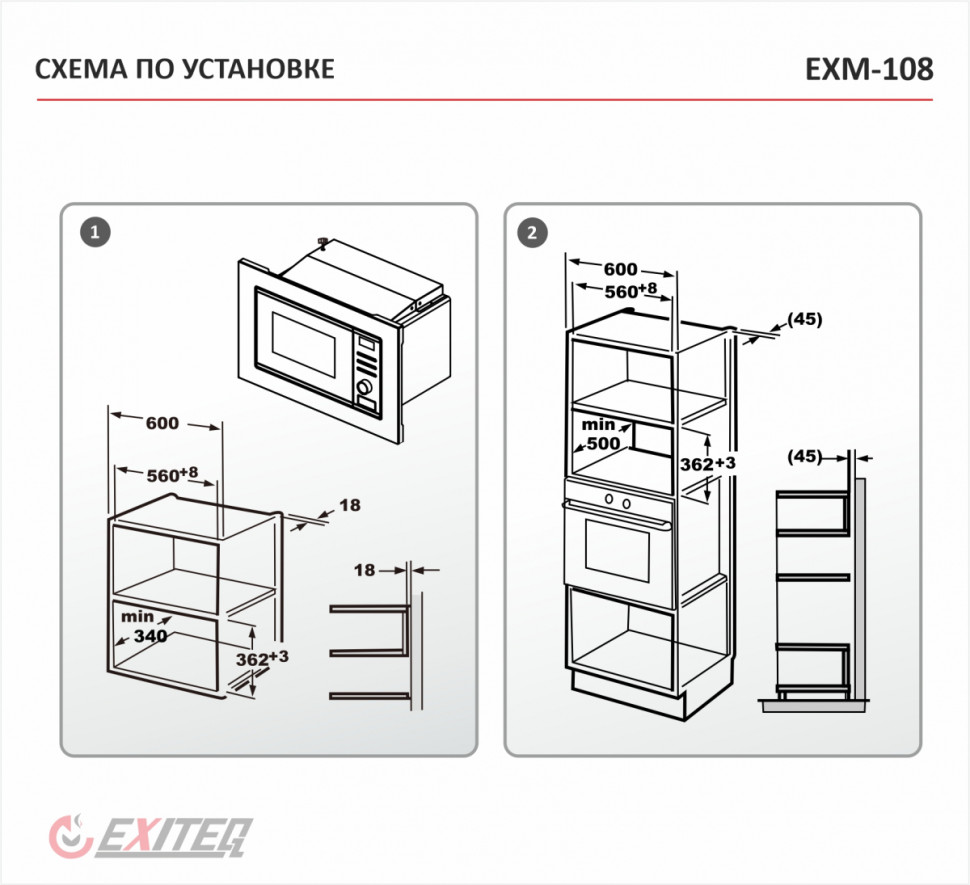 СХЕМА ПО УСТАНОВКЕ

EXM-108

1

600

$560^{+8}$

18

18

min
340

$362^{+3}$

2

600

$560^{+8}$

(45)

min
500

$362^{+3}$

(45)

EXITEQ