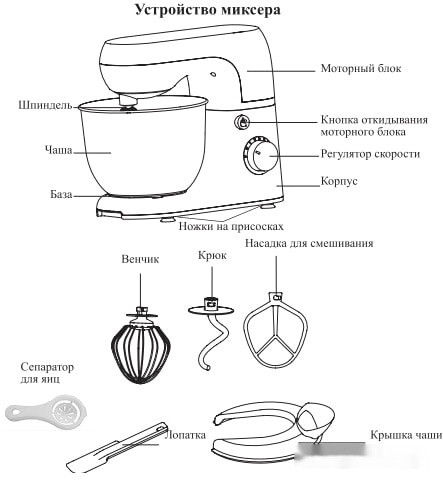 Устройство миксера

Моторный блок

Шпиндель

Кнопка откидывания моторного блока

Чаша

Регулятор скорости

Корпус

База

Ножки на присосках

Венчик

Крюк

Насадка для смешивания

Сепаратор для яиц

Лопатка

Крышка чаши