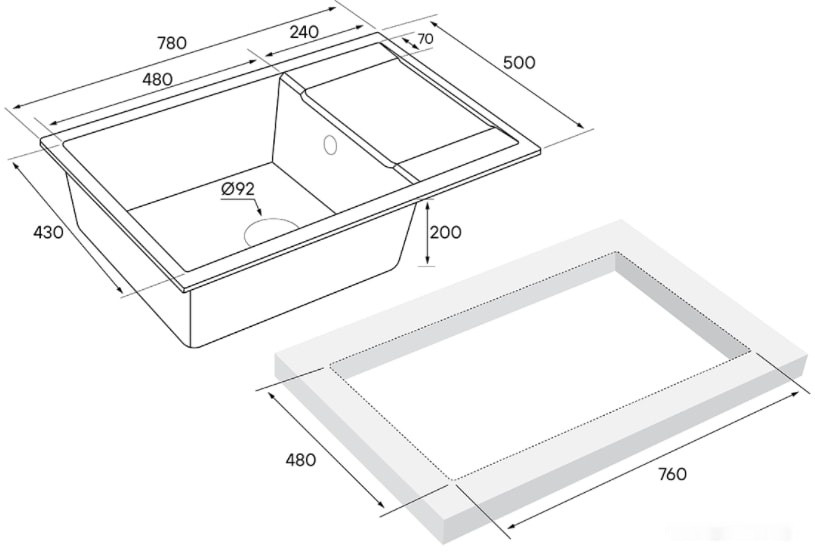 780
240
70
500
480
Ø92
430
200
480
760