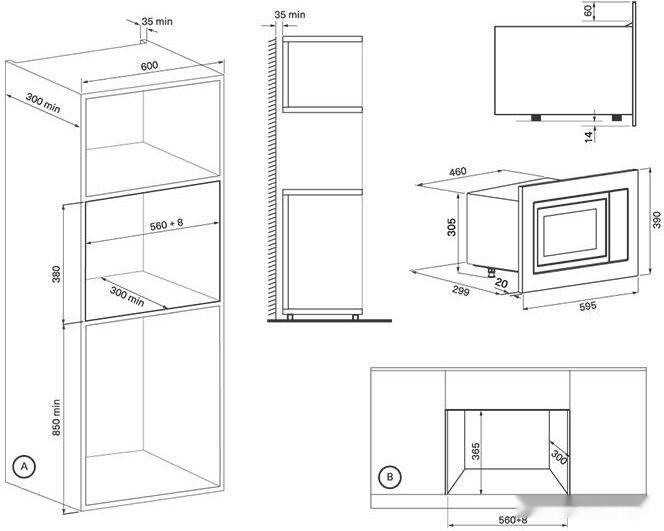 35 min
600
300 min
560 + 8
380
300 min
850 min
A
35 min
60
14
460
305
390
299
20
595
365
300
B
560+8