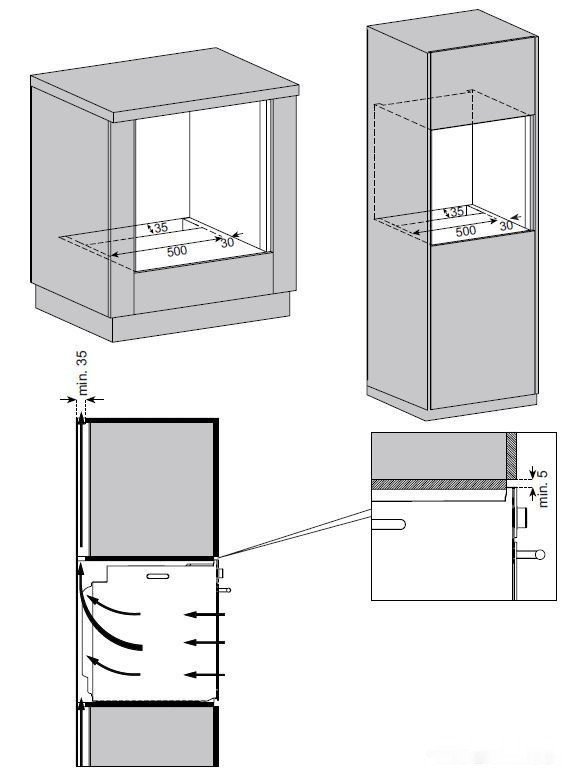 35
500
30
35
500
30
min. 35
min. 5