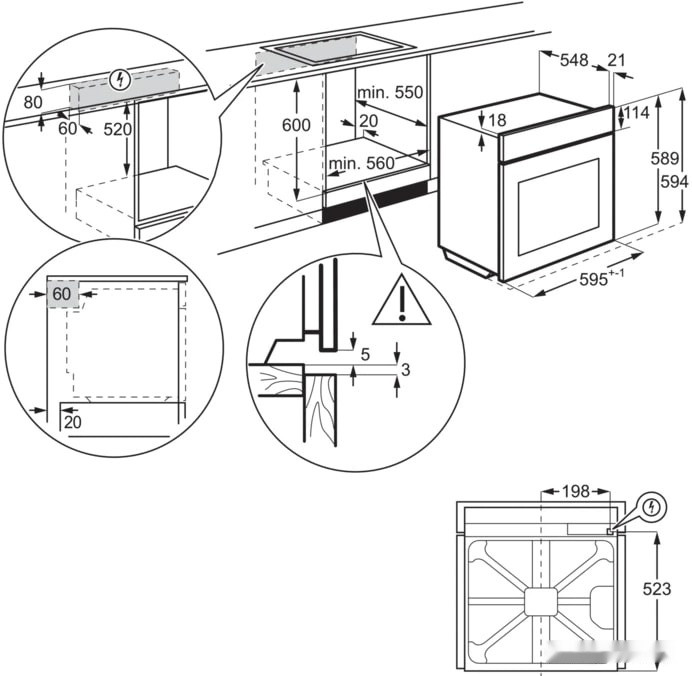 80
60
520
600
min. 550
20
min. 560
548
21
18
114
589
594
$595^{+-1}$
60
20
5
3
198
523