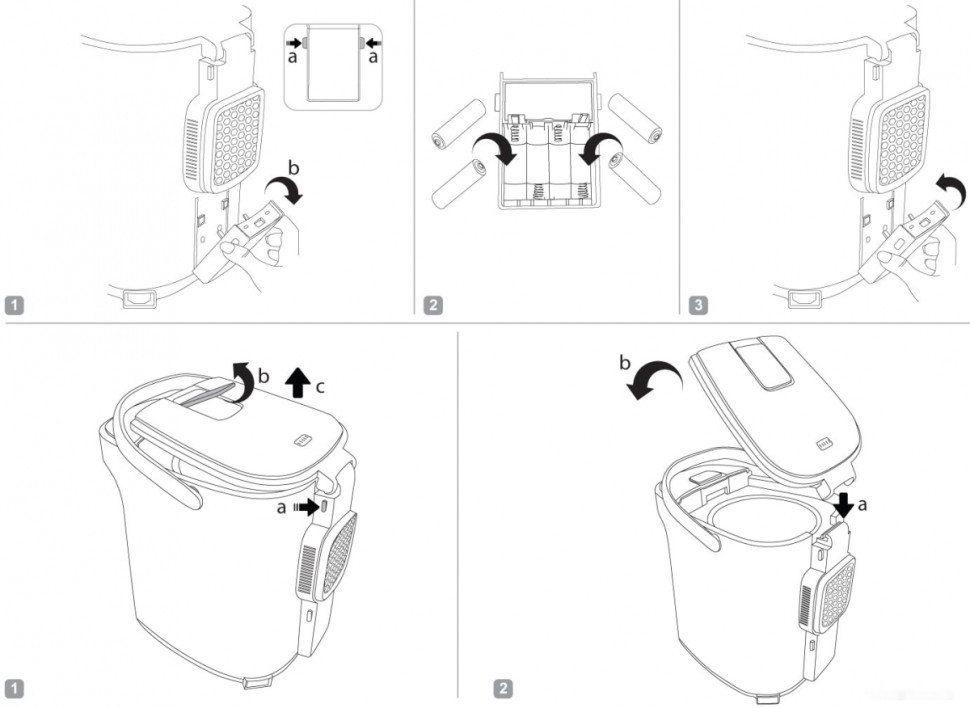 a a
b
1
2
3
b c
a
1
b
a
2