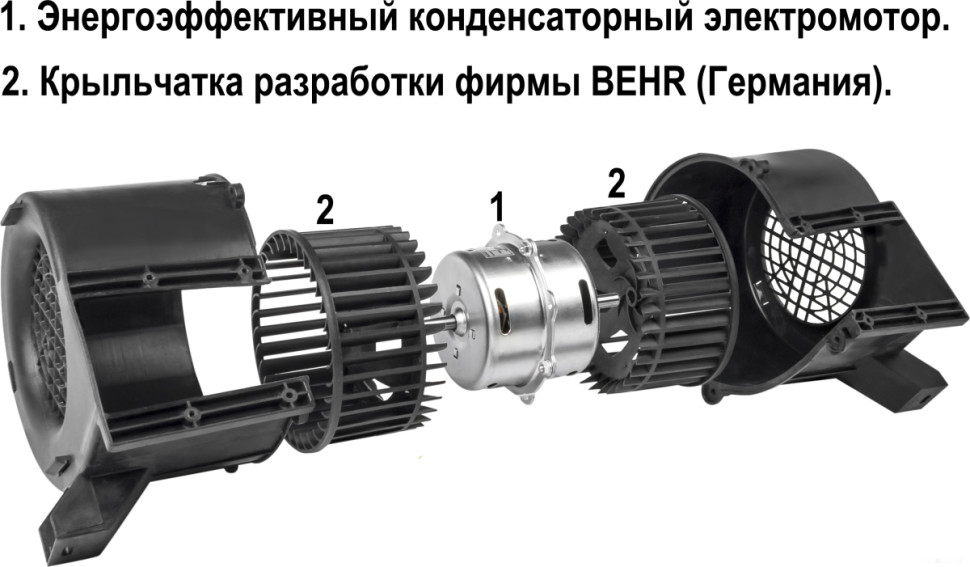 1. Энергоэффективный конденсаторный электромотор.

2. Крыльчатка разработки фирмы BEHR (Германия).

2

1

2