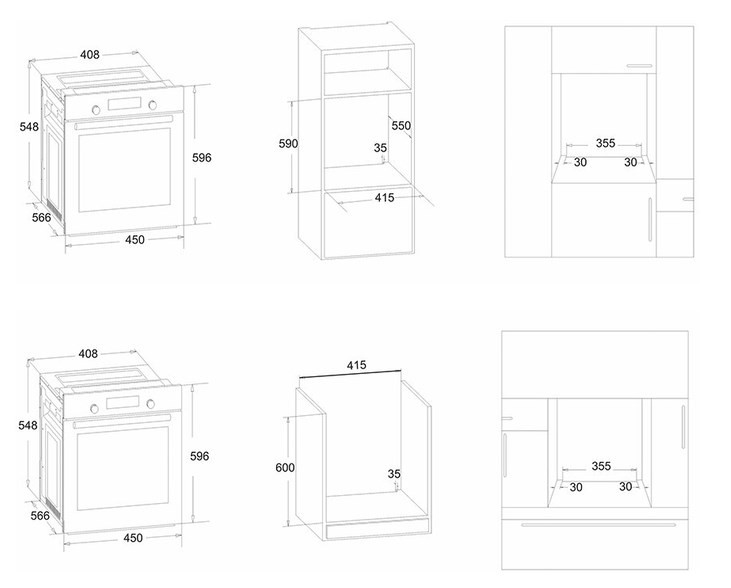 408
548
596
566
450

590
550
35
415

355
30
30

408
548
596
566
450

415
600
35

355
30
30