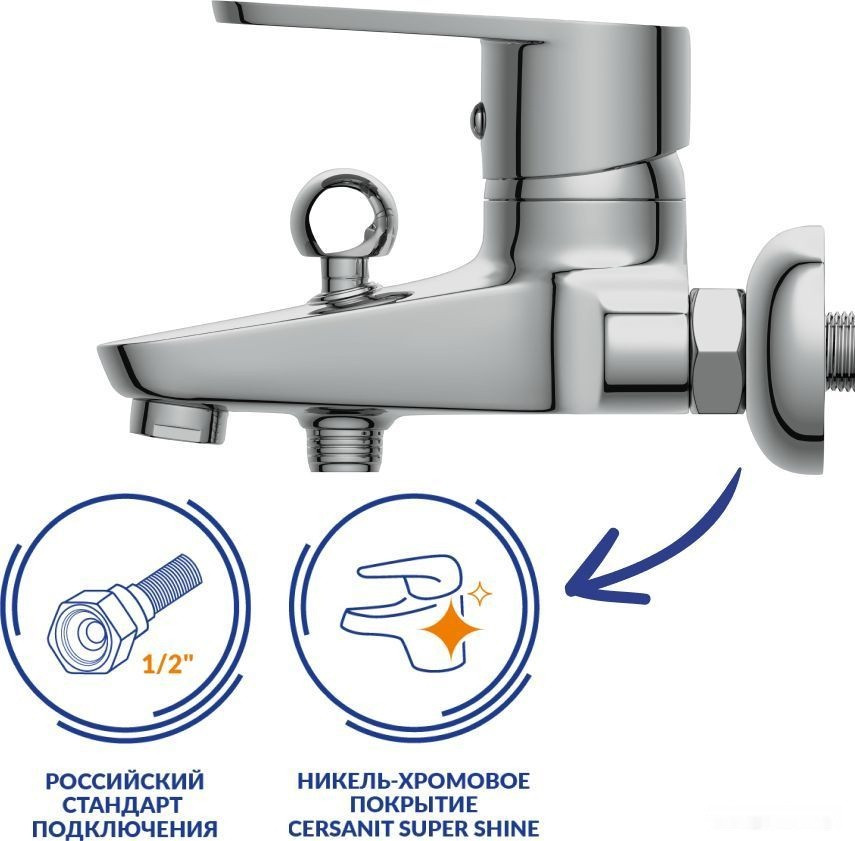 1/2"

РОССИЙСКИЙ СТАНДАРТ ПОДКЛЮЧЕНИЯ

НИКЕЛЬ-ХРОМОВОЕ ПОКРЫТИЕ CERSANIT SUPER SHINE