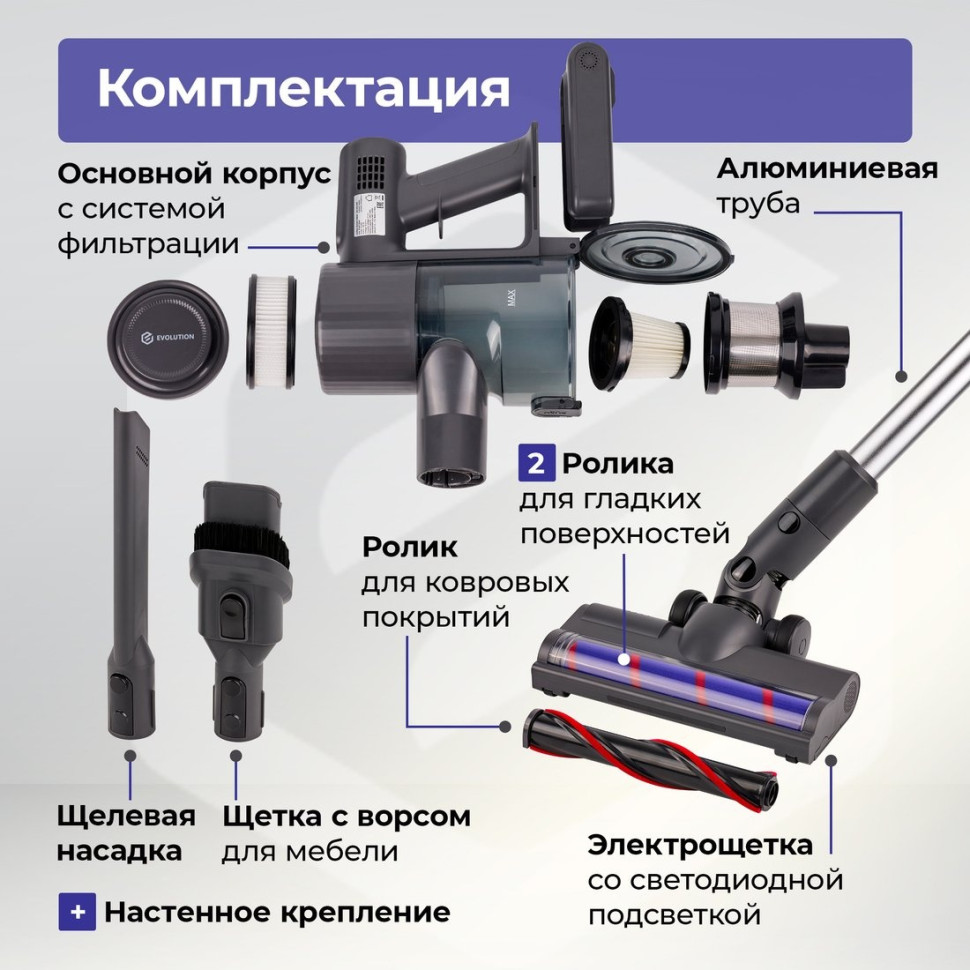 Комплектация

Основной корпус с системой фильтрации

Алюминиевая труба

EVOLUTION

MAX

2 Ролика для гладких поверхностей

Ролик для ковровых покрытий

Щелевая насадка

Щетка с ворсом для мебели

Электрощетка со светодиодной подсветкой

+ Настенное крепление